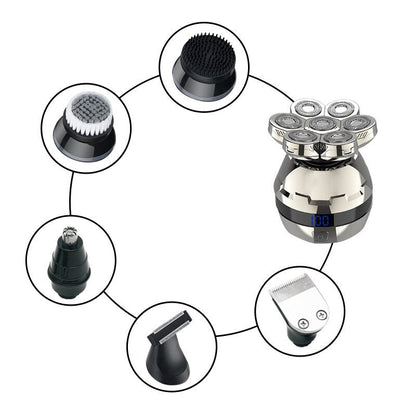 100