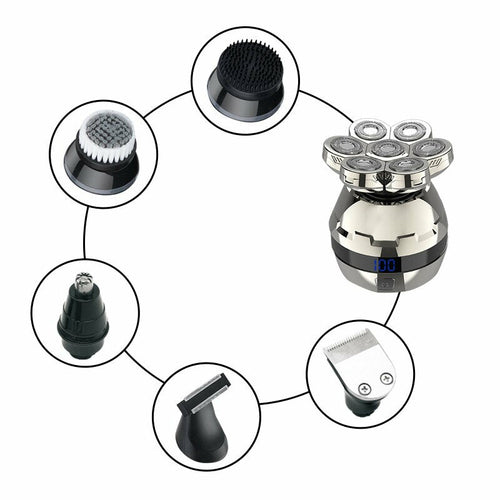 100