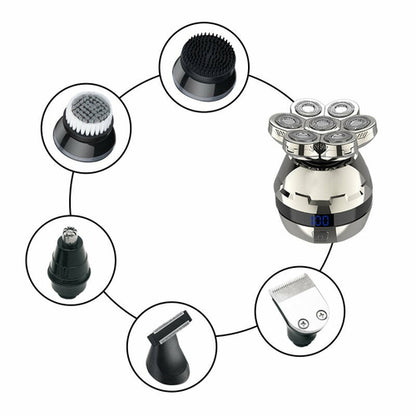 100